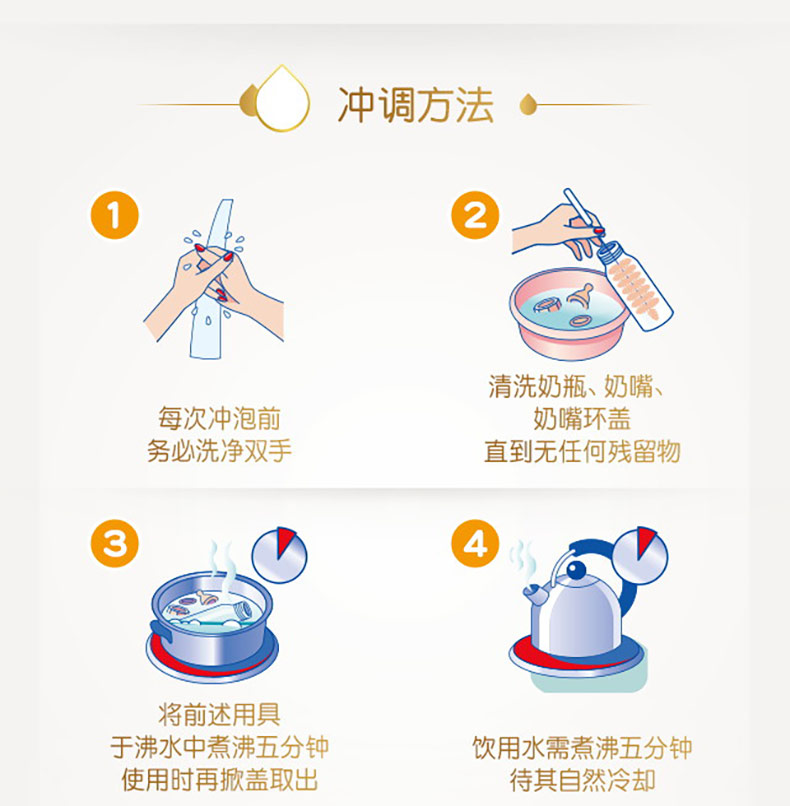 冲调方法

1

每次冲泡前
务必洗净双手

2

清洗奶瓶、奶嘴、
奶嘴环盖
直到无任何残留物

3

将前述用具
于沸水中煮沸五分钟
使用时再掀盖取出

4

饮用水需煮沸五分钟
待其自然冷却