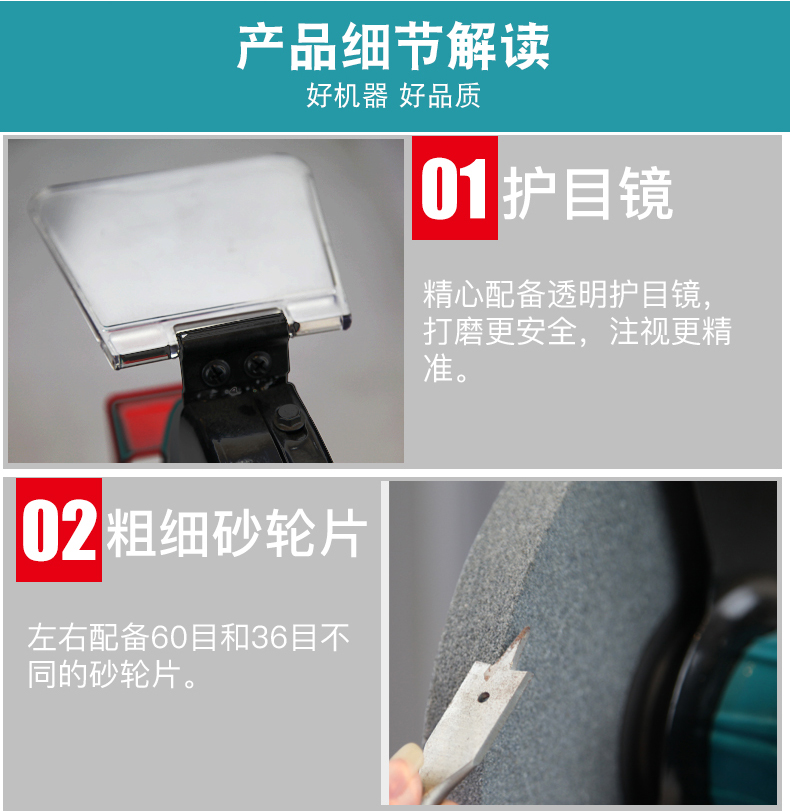 产品细节解读
好机器 好品质

01 护目镜

精心配备透明护目镜，打磨更安全，注视更精准。

02 粗细砂轮片

左右配备60目和36目不同的砂轮片。