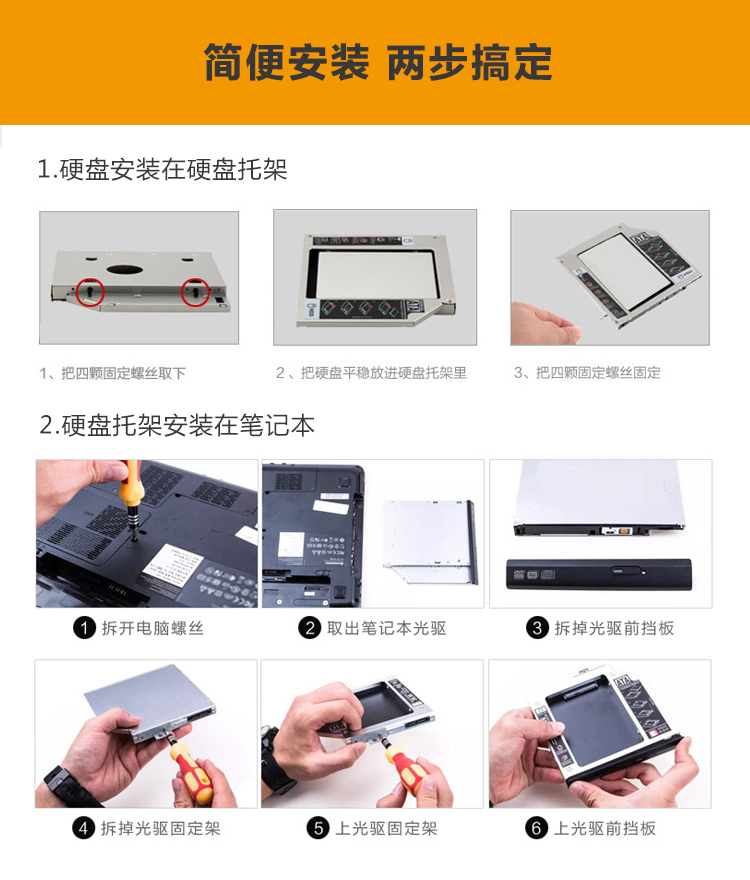 简便安装 两步搞定

1.硬盘安装在硬盘托架

1、把四颗固定螺丝取下

2、把硬盘平稳放进硬盘托架里

3、把四颗固定螺丝固定

2.硬盘托架安装在笔记本

1 拆开电脑螺丝

2 取出笔记本光驱

3 拆掉光驱前挡板

4 拆掉光驱固定架

5 上光驱固定架

6 上光驱前挡板