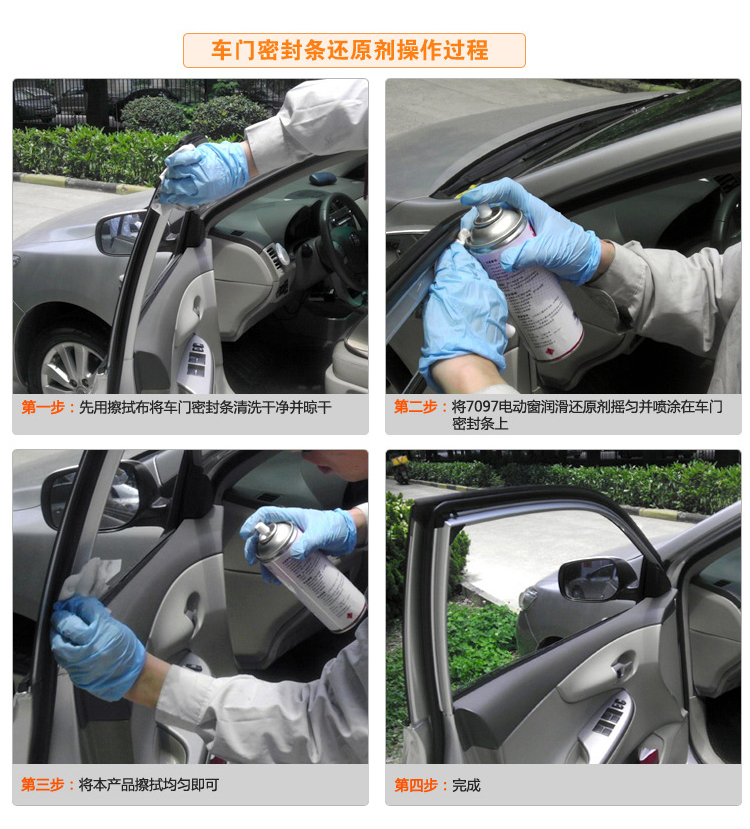 车门密封条还原剂操作过程

第一步：先用擦拭布将车门密封条清洗干净并晾干

第二步：将7097电动窗润滑还原剂摇匀并喷涂在车门密封条上

第三步：将本产品擦拭均匀即可

第四步：完成