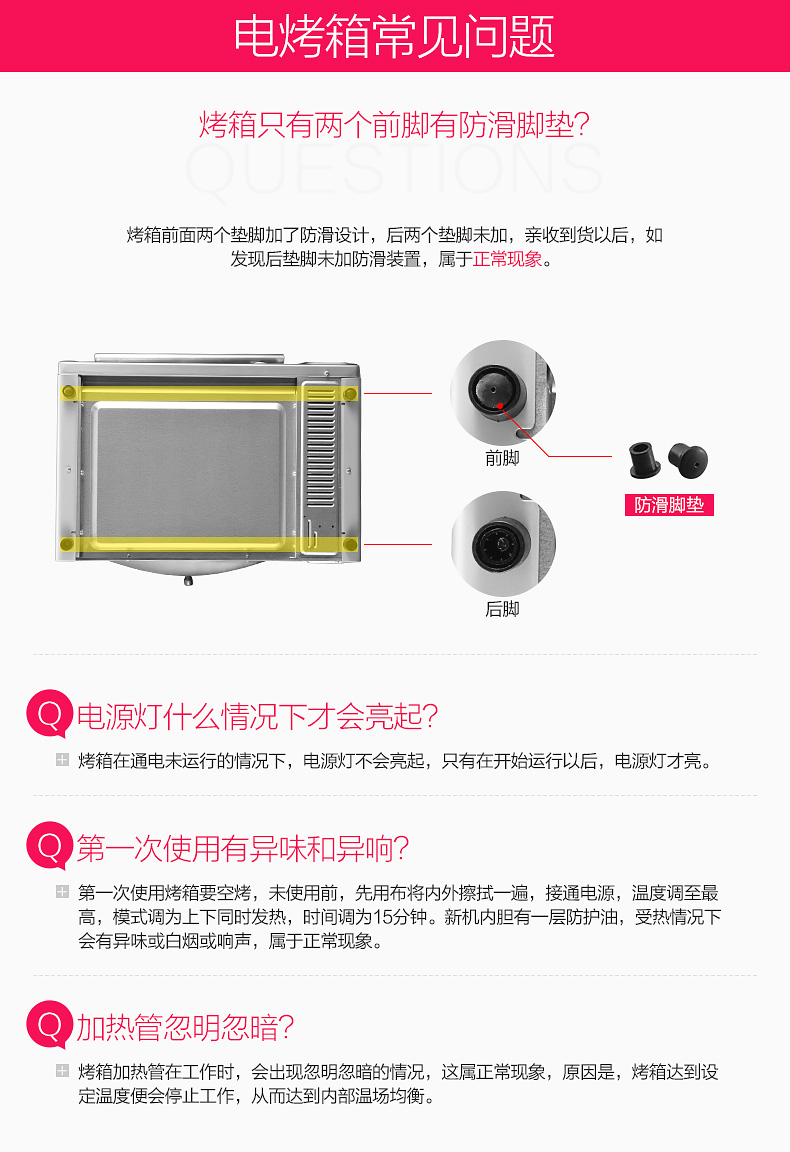 电烤箱常见问题

烤箱只有两个前脚有防滑脚垫？
QUESTIONS

烤箱前面两个垫脚加了防滑设计，后两个垫脚未加，亲收到货以后，如发现后垫脚未加防滑装置，属于正常现象。

前脚

防滑脚垫

后脚

Q 电源灯什么情况下才会亮起？

烤箱在通电未运行的情况下，电源灯不会亮起，只有在开始运行以后，电源灯才亮。

Q 第一次使用有异味和异响？

第一次使用烤箱要空烤，未使用前，先用布将内外擦拭一遍，接通电源，温度调至最高，模式调为上下同时发热，时间调为15分钟。新机内胆有一层防护油，受热情况下会有异味或白烟或响声，属于正常现象。

Q 加热管忽明忽暗？

烤箱加热管在工作时，会出现忽明忽暗的情况，这属正常现象，原因是，烤箱达到设定温度便会停止工作，从而达到内部温场均衡。