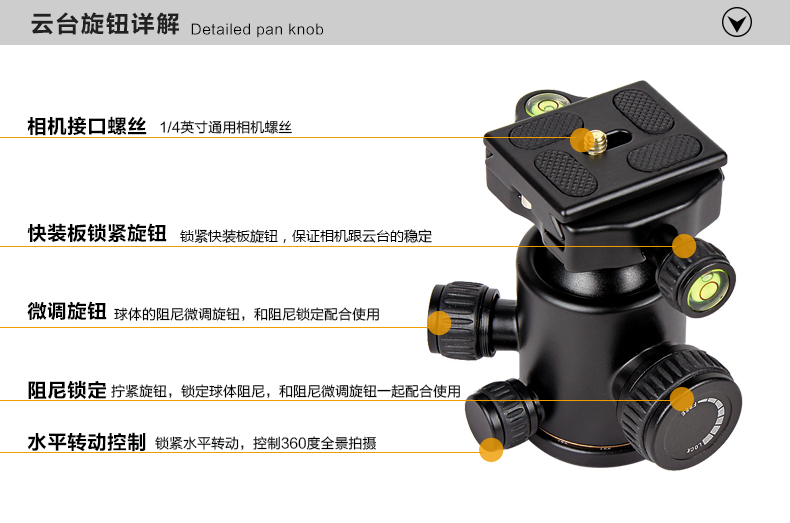 云台旋钮详解 Detailed pan knob

相机接口螺丝 1/4英寸通用相机螺丝

快装板锁紧旋钮 锁紧快装板旋钮，保证相机跟云台的稳定

微调旋钮 球体的阻尼微调旋钮，和阻尼锁定配合使用

阻尼锁定 拧紧旋钮，锁定球体阻尼，和阻尼微调旋钮一起配合使用

水平转动控制 锁紧水平转动，控制360度全景拍摄

FREE

LOCK