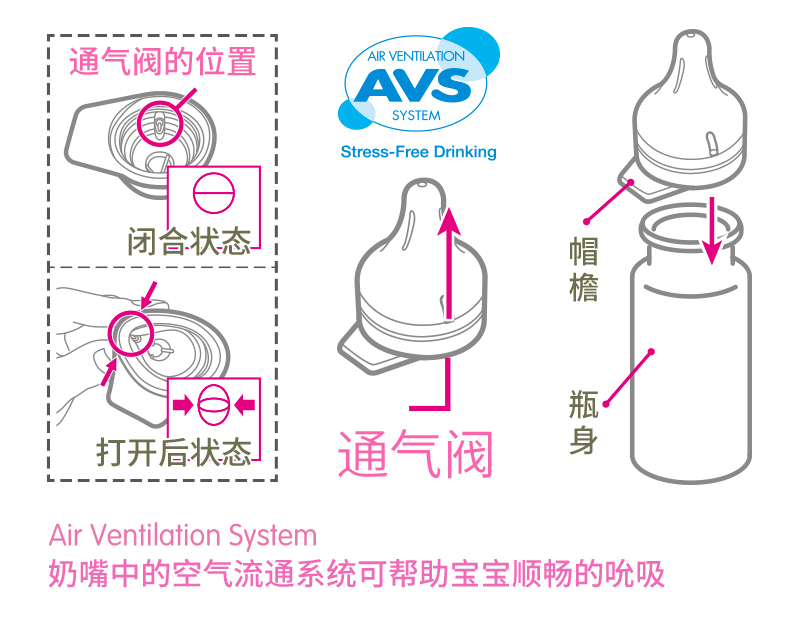 通气阀的位置

闭合状态

打开后状态

AIR VENTILATION
AVS
SYSTEM

Stress-Free Drinking

通气阀

帽檐

瓶身

Air Ventilation System
奶嘴中的空气流通系统可帮助宝宝顺畅的吮吸