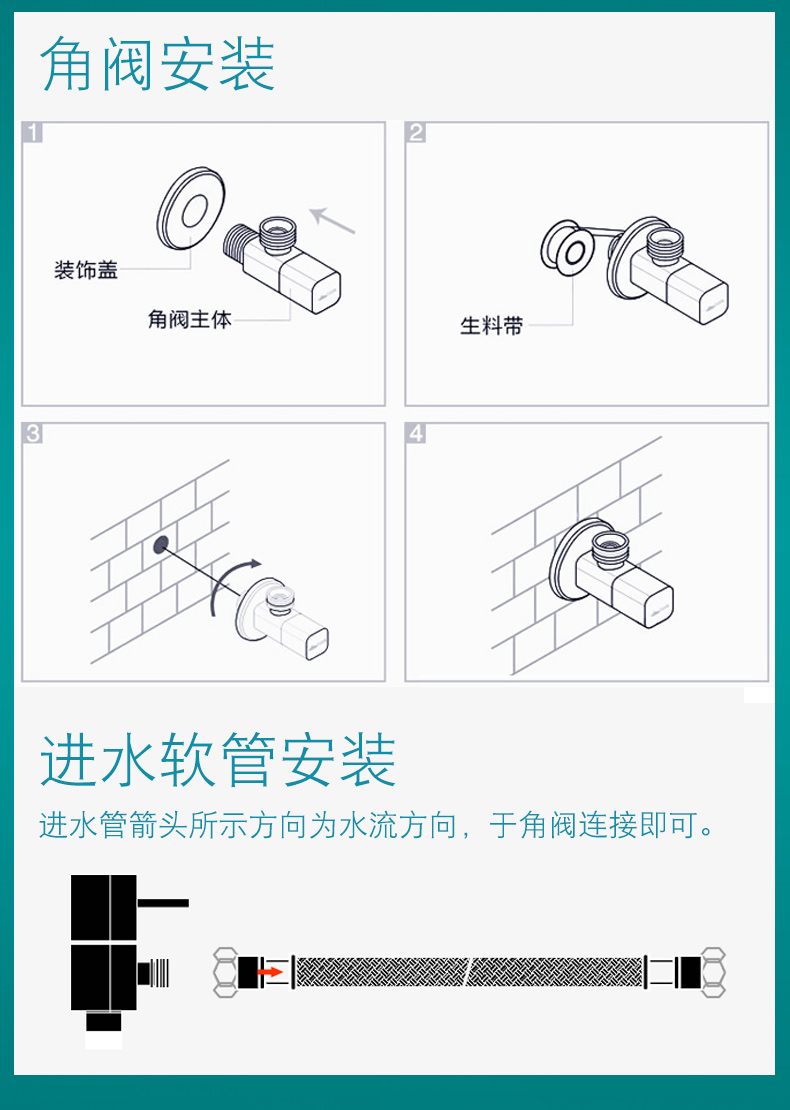 角阀安装

1

装饰盖

角阀主体

2

生料带

3

4

进水软管安装

进水管箭头所示方向为水流方向，于角阀连接即可。