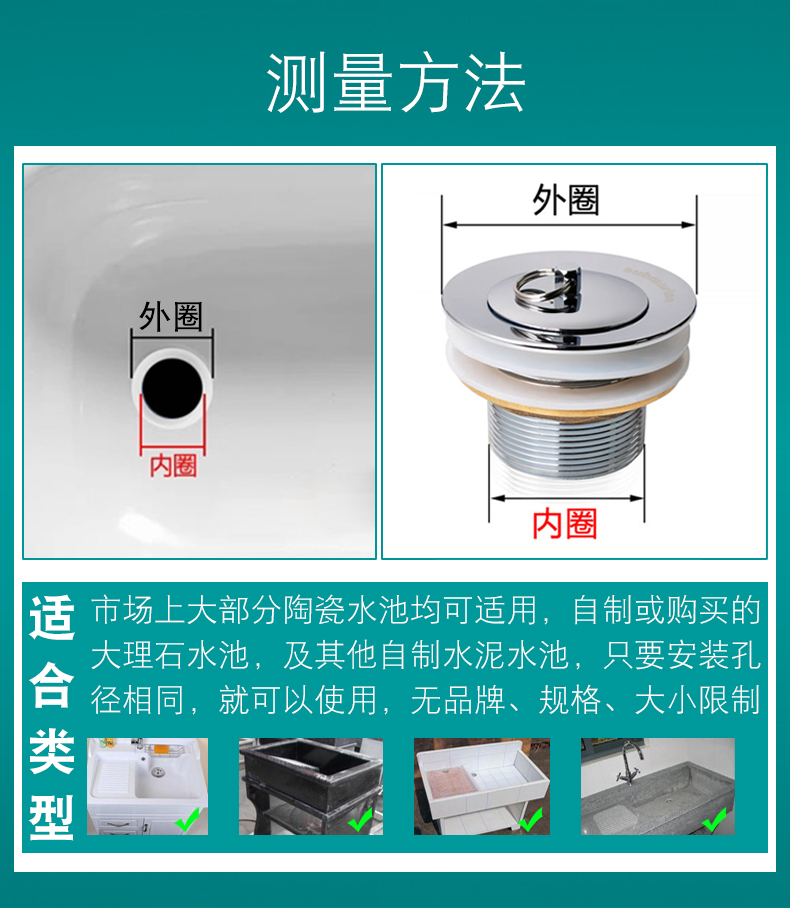 测量方法

外圈

内圈

外圈

内圈

适合类型

市场上大部分陶瓷水池均可适用，自制或购买的大理石水池，及其他自制水泥水池，只要安装孔径相同，就可以使用，无品牌、规格、大小限制