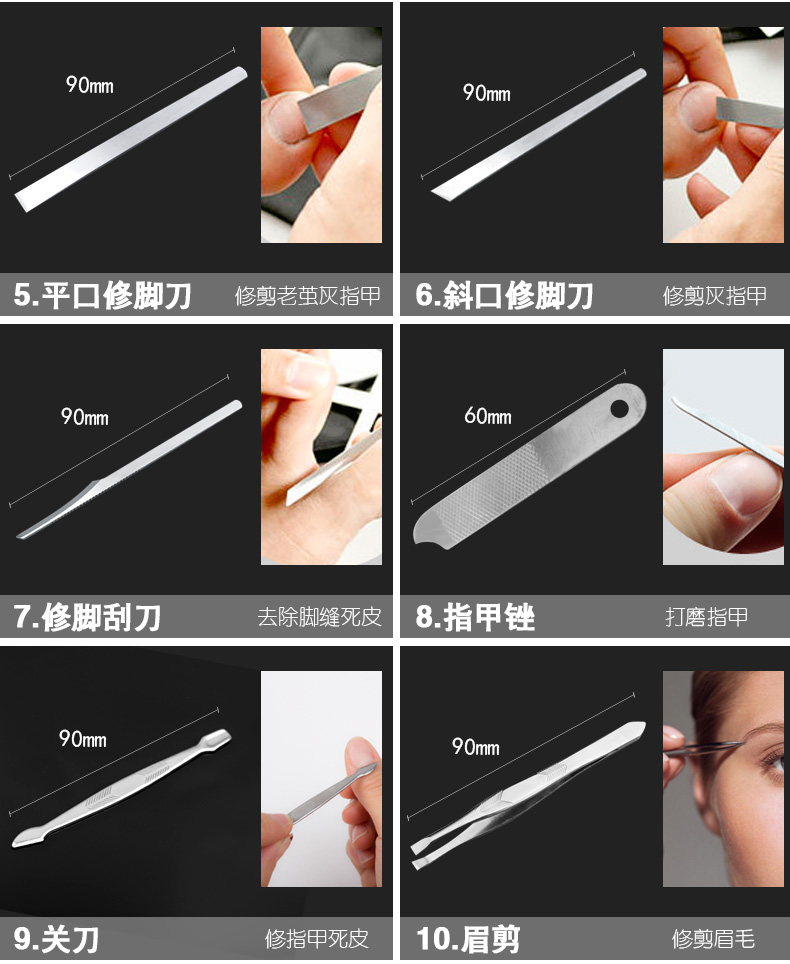 90mm

5.平口修脚刀 修剪老茧灰指甲

90mm

6.斜口修脚刀 修剪灰指甲

90mm

7.修脚刮刀 去除脚缝死皮

60mm

8.指甲锉 打磨指甲

90mm

9.关刀 修指甲死皮

90mm

10.眉剪 修剪眉毛