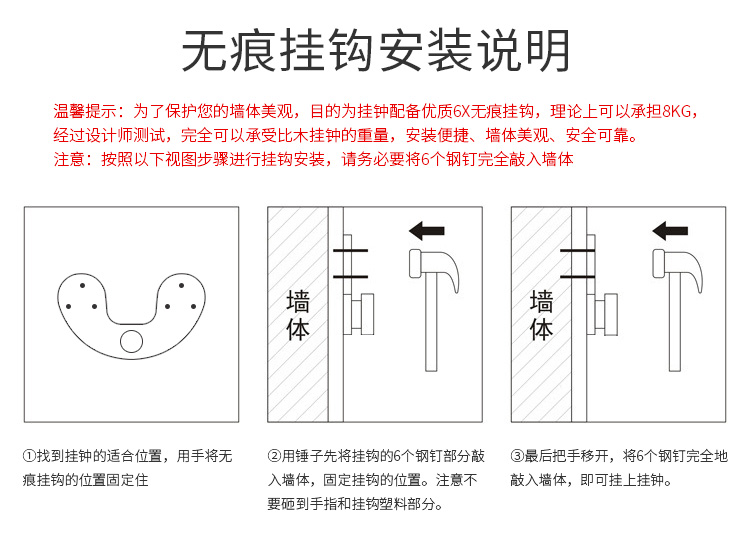 无痕挂钩安装说明

温馨提示：为了保护您的墙体美观，目的为挂钟配备优质6X无痕挂钩，理论上可以承担8KG，经过设计师测试，完全可以承受比木挂钟的重量，安装便捷、墙体美观、安全可靠。
注意：按照以下视图步骤进行挂钩安装，请务必要将6个钢钉完全敲入墙体

墙体

墙体

①找到挂钟的适合位置，用手将无痕挂钩的位置固定住

②用锤子先将挂钩的6个钢钉部分敲入墙体，固定挂钩的位置。注意不要砸到手指和挂钩塑料部分。

③最后把手移开，将6个钢钉完全地敲入墙体，即可挂上挂钟。