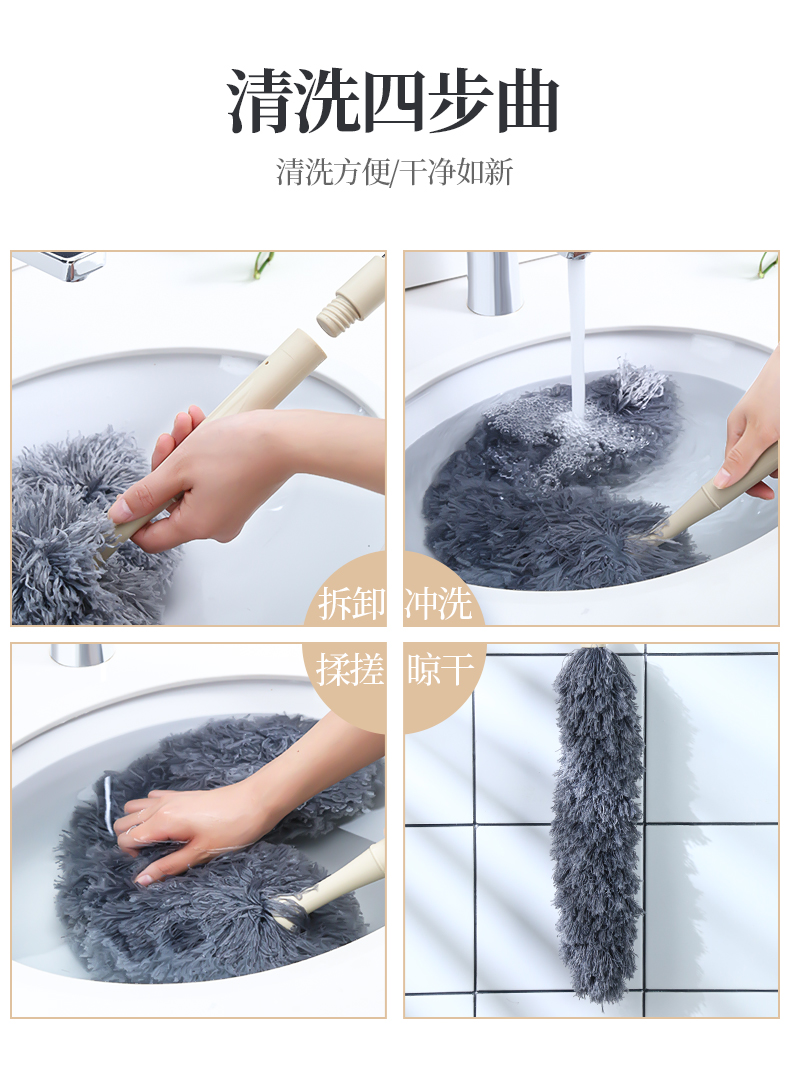 清洗四步曲

清洗方便/干净如新

拆卸

冲洗

揉搓

晾干