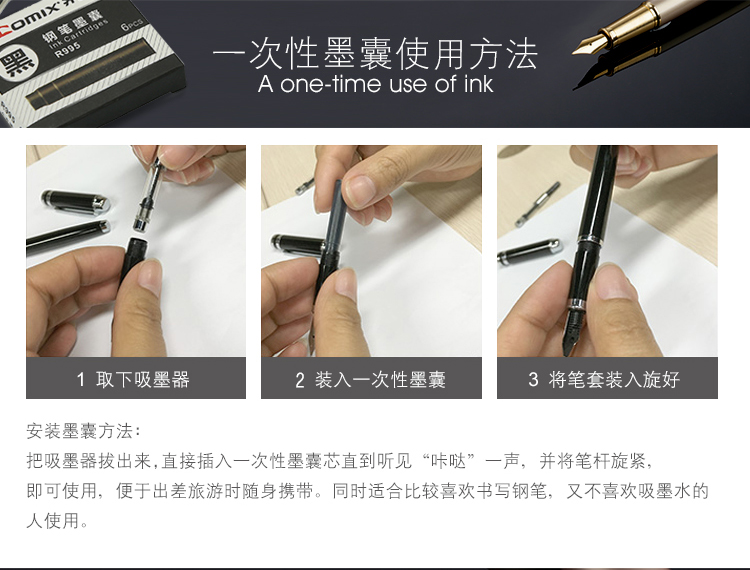 Comix
黑
钢笔墨囊
Ink Cartridges
R995
6PCS

一次性墨囊使用方法
A one-time use of ink

1 取下吸墨器

2 装入一次性墨囊

3 将笔套装入旋好

安装墨囊方法：
把吸墨器拔出来，直接插入一次性墨囊芯直到听见“咔哒”一声，并将笔杆旋紧，即可使用，便于出差旅游时随身携带。同时适合比较喜欢书写钢笔，又不喜欢吸墨水的人使用。