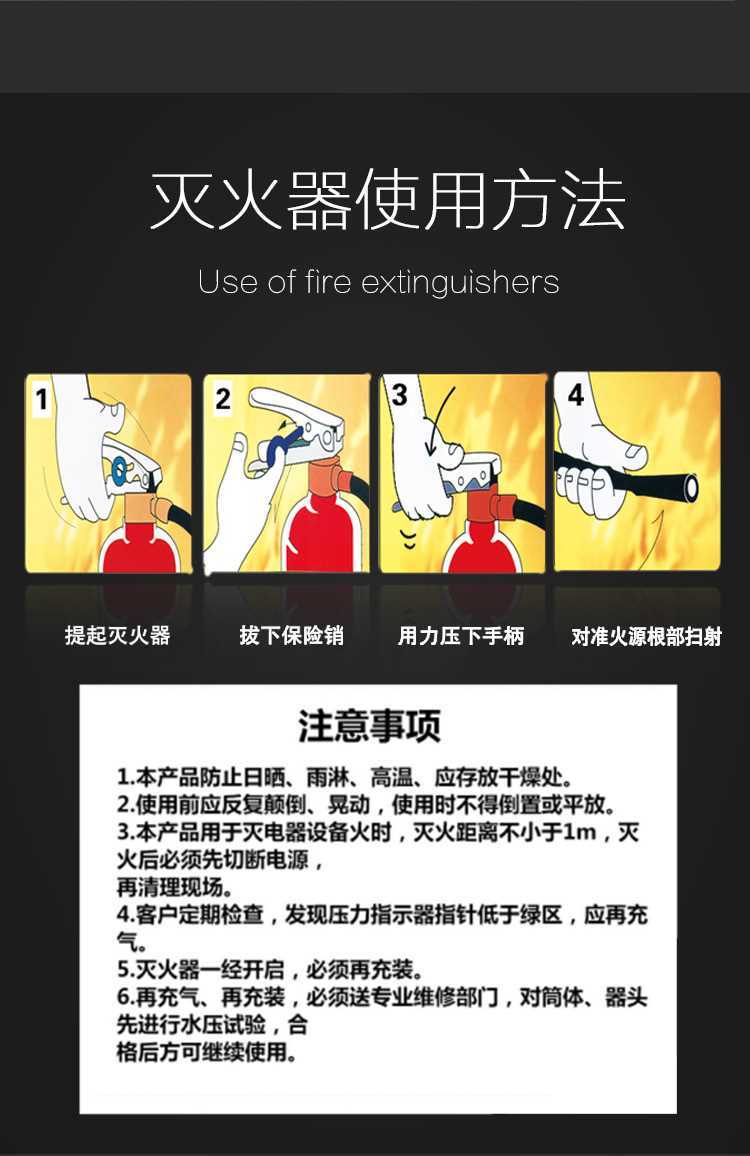 灭火器使用方法

Use of fire extinguishers

1

2

3

4

提起灭火器

拔下保险销

用力压下手柄

对准火源根部扫射

注意事项

1.本产品防止日晒、雨淋、高温、应存放干燥处。
2.使用前应反复颠倒、晃动，使用时不得倒置或平放。
3.本产品用于灭电器设备火时，灭火距离不小于1m，灭火后必须先切断电源，
再清理现场。
4.客户定期检查，发现压力指示器指针低于绿区，应再充气。
5.灭火器一经开启，必须再充装。
6.再充气、再充装，必须送专业维修部门，对筒体、器头先进行水压试验，合
格后方可继续使用。