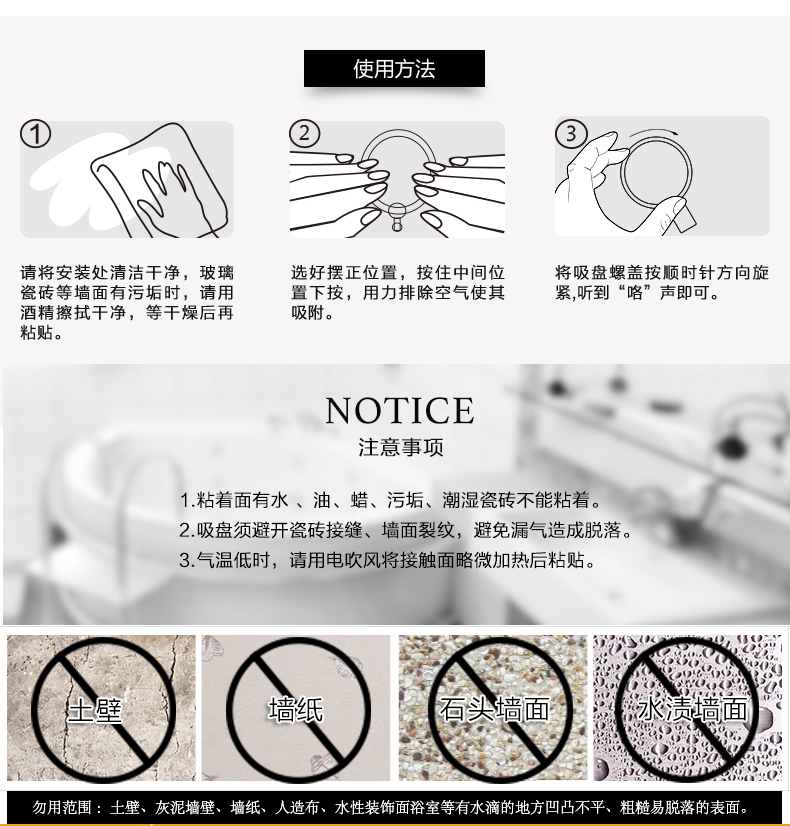 使用方法

①

请将安装处清洁干净，玻璃瓷砖等墙面有污垢时，请用酒精擦拭干净，等干燥后再粘贴。

②

选好摆正位置，按住中间位置下按，用力排除空气使其吸附。

③

将吸盘螺盖按顺时针方向旋紧,听到“咯”声即可。

NOTICE
注意事项

1.粘着面有水 、油、蜡、污垢、潮湿瓷砖不能粘着。
2.吸盘须避开瓷砖接缝、墙面裂纹，避免漏气造成脱落。
3.气温低时，请用电吹风将接触面略微加热后粘贴。

土壁

墙纸

石头墙面

水渍墙面

勿用范围：土壁、灰泥墙壁、墙纸、人造布、水性装饰面浴室等有水滴的地方凹凸不平、粗糙易脱落的表面。