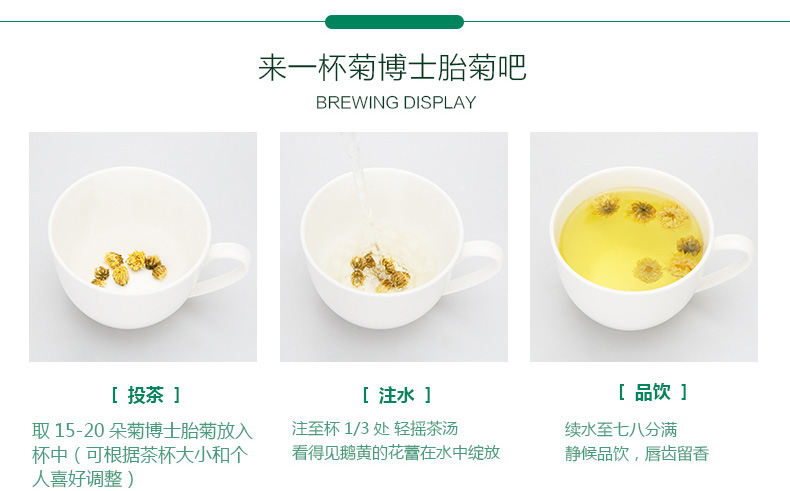 来一杯菊博士胎菊吧
BREWING DISPLAY

[ 投茶 ]
取 15-20 朵菊博士胎菊放入杯中（可根据茶杯大小和个人喜好调整）

[ 注水 ]
注至杯 1/3 处 轻摇茶汤
看得见鹅黄的花蕾在水中绽放

[ 品饮 ]
续水至七八分满
静候品饮，唇齿留香