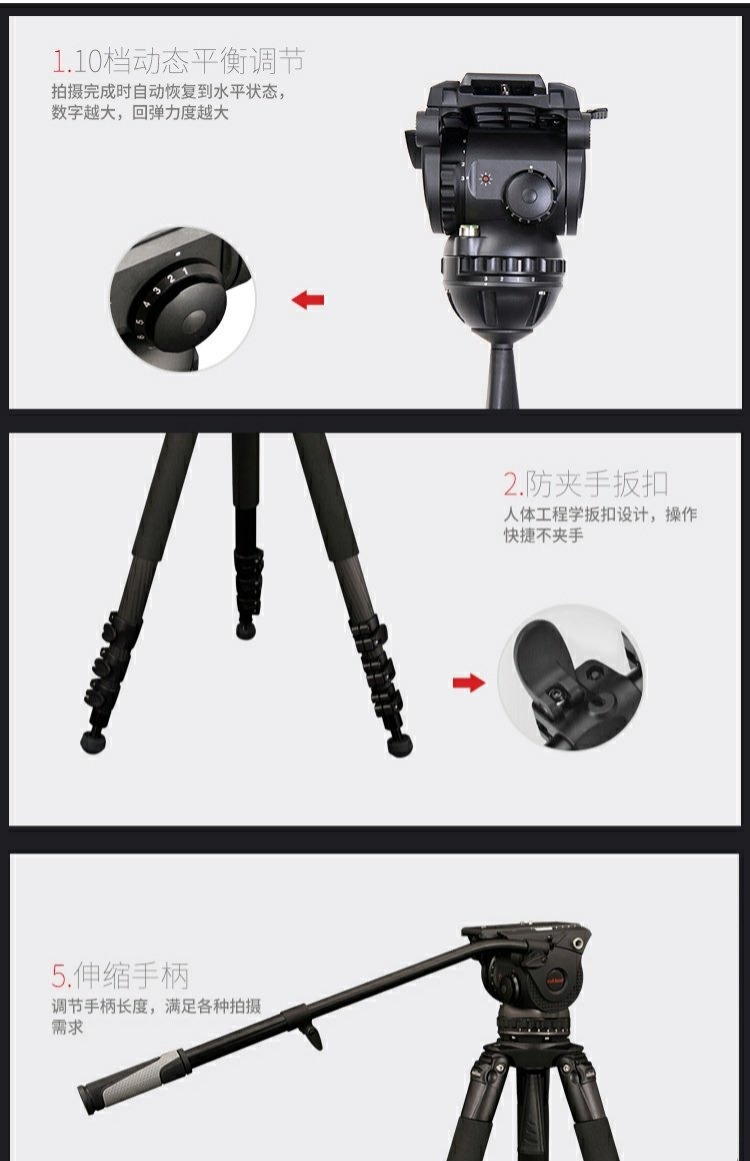 1.10档动态平衡调节
拍摄完成时自动恢复到水平状态，数字越大，回弹力度越大

6 5 4 3 2 1

2.防夹手扳扣
人体工程学扳扣设计，操作快捷不夹手

5.伸缩手柄
调节手柄长度，满足各种拍摄需求