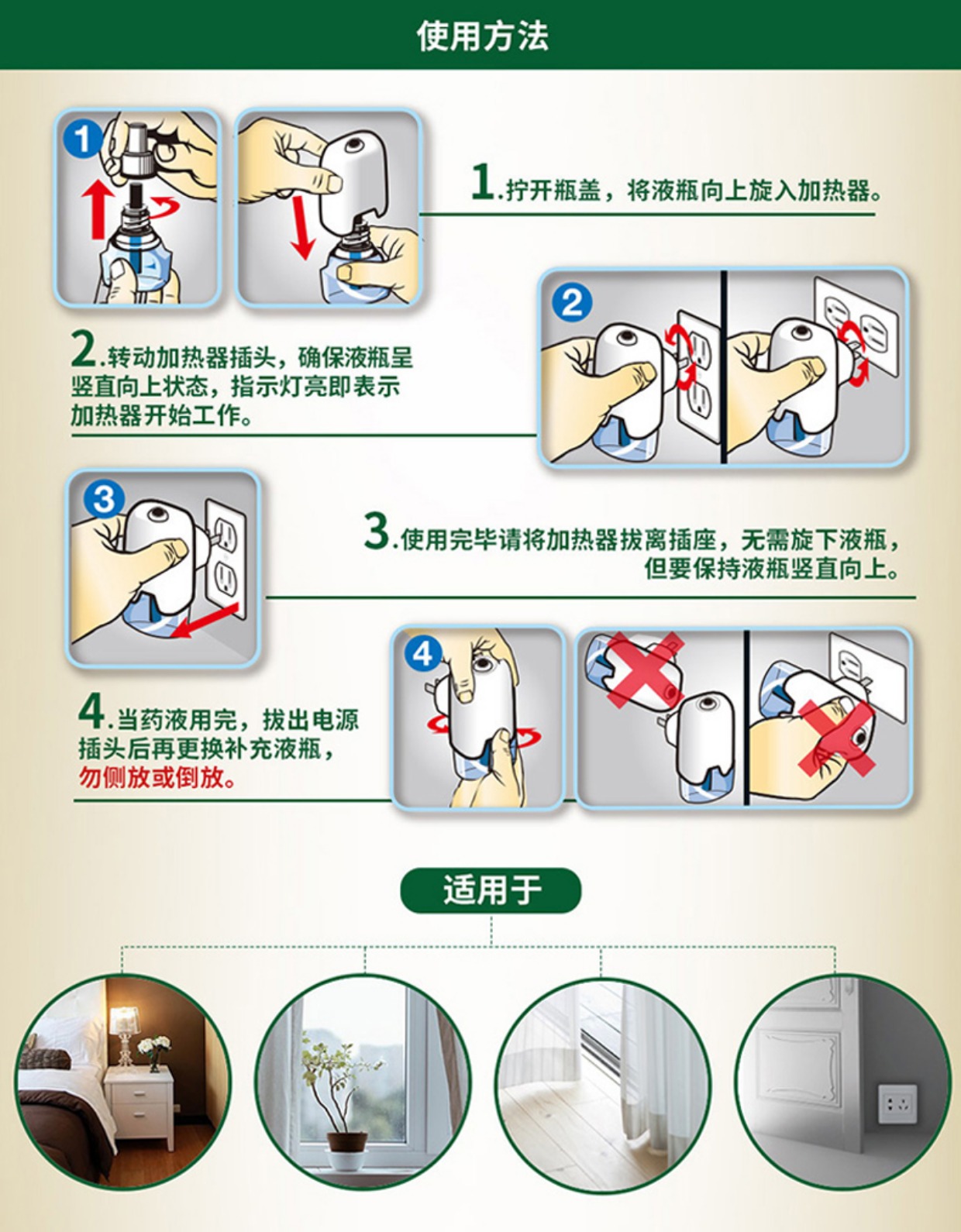 使用方法

1

1.拧开瓶盖，将液瓶向上旋入加热器。

2

2.转动加热器插头，确保液瓶呈竖直向上状态，指示灯亮即表示加热器开始工作。

3

3.使用完毕请将加热器拔离插座，无需旋下液瓶，但要保持液瓶竖直向上。

4

4.当药液用完，拔出电源插头后再更换补充液瓶，勿侧放或倒放。

适用于