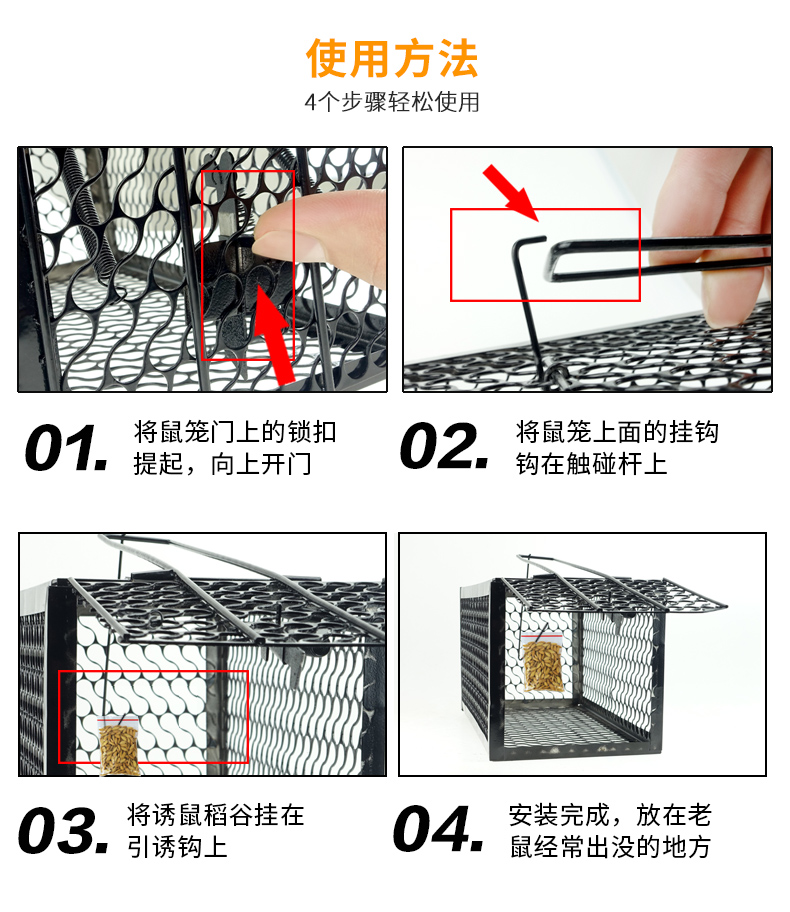 使用方法
4个步骤轻松使用

01. 将鼠笼门上的锁扣提起，向上开门

02. 将鼠笼上面的挂钩钩在触碰杆上

03. 将诱鼠稻谷挂在引诱钩上

04. 安装完成，放在老鼠经常出没的地方