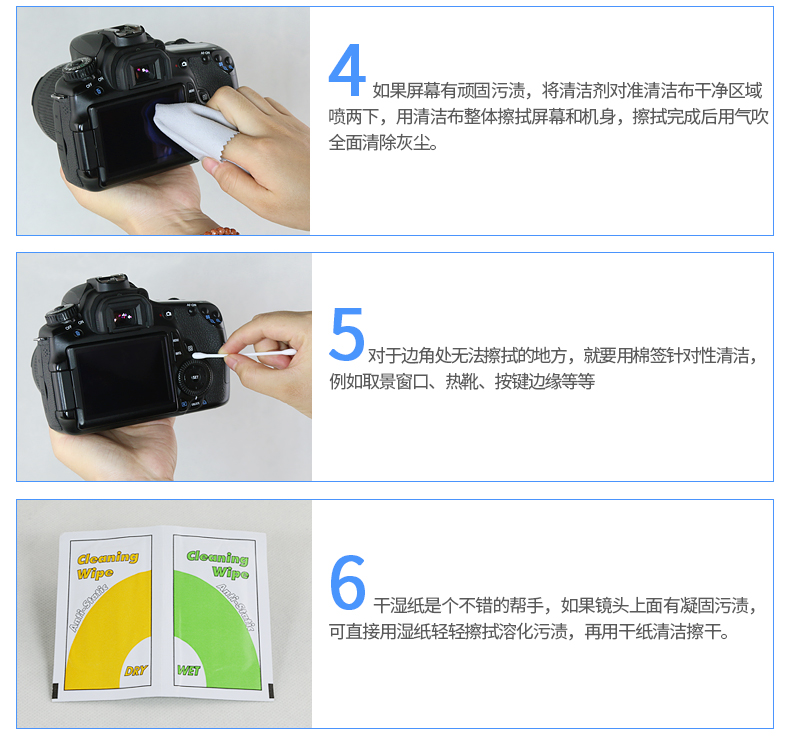 4 如果屏幕有顽固污渍，将清洁剂对准清洁布干净区域喷两下，用清洁布整体擦拭屏幕和机身，擦拭完成后用气吹全面清除灰尘。

5 对于边角处无法擦拭的地方，就要用棉签针对性清洁，例如取景窗口、热靴、按键边缘等等

Cleaning Wipe
Anti-Static
DRY

Cleaning Wipe
Anti-Static
WET

6 干湿纸是个不错的帮手，如果镜头上面有凝固污渍，可直接用湿纸轻轻擦拭溶化污渍，再用干纸清洁擦干。