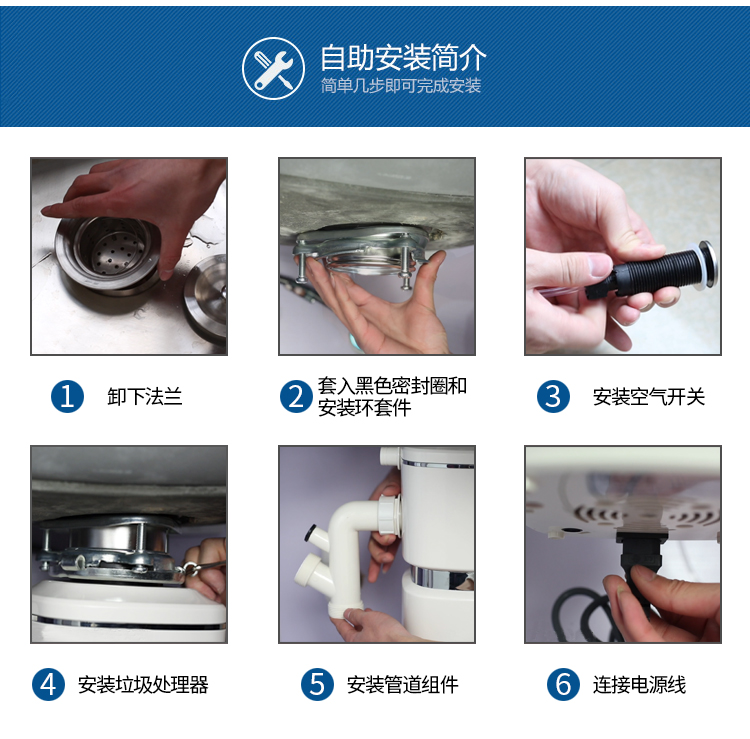 自助安装简介
简单几步即可完成安装

1 卸下法兰

2 套入黑色密封圈和安装环套件

3 安装空气开关

4 安装垃圾处理器

5 安装管道组件

6 连接电源线