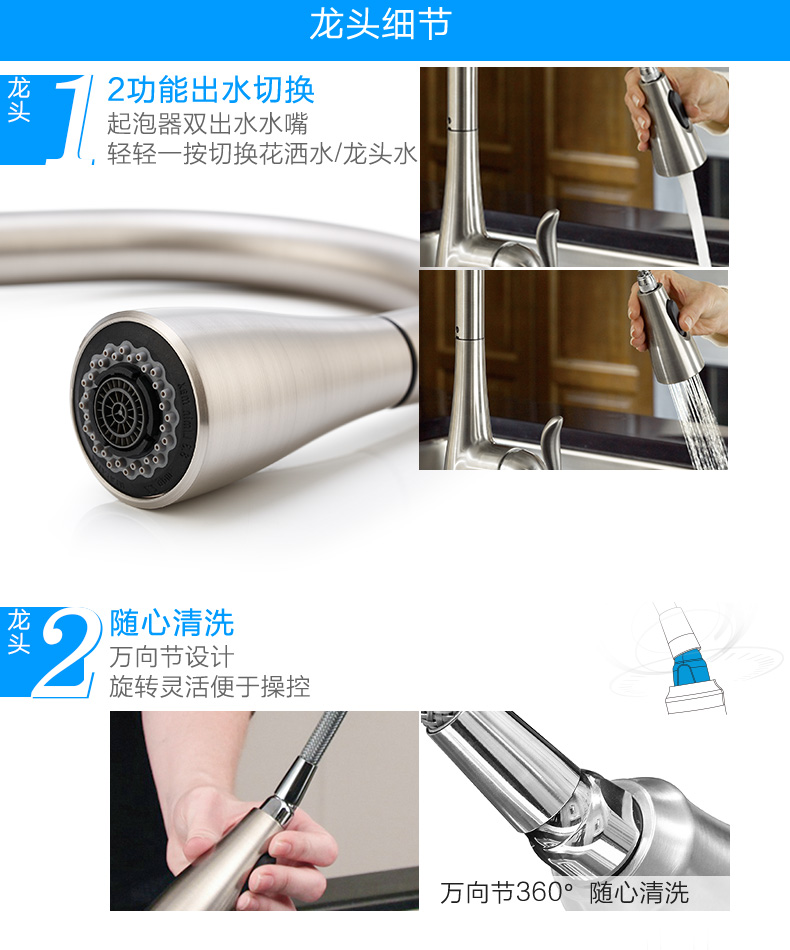 龙头细节

龙头 1

2功能出水切换
起泡器双出水水嘴
轻轻一按切换花洒水/龙头水

龙头 2

随心清洗
万向节设计
旋转灵活便于操控

万向节360° 随心清洗