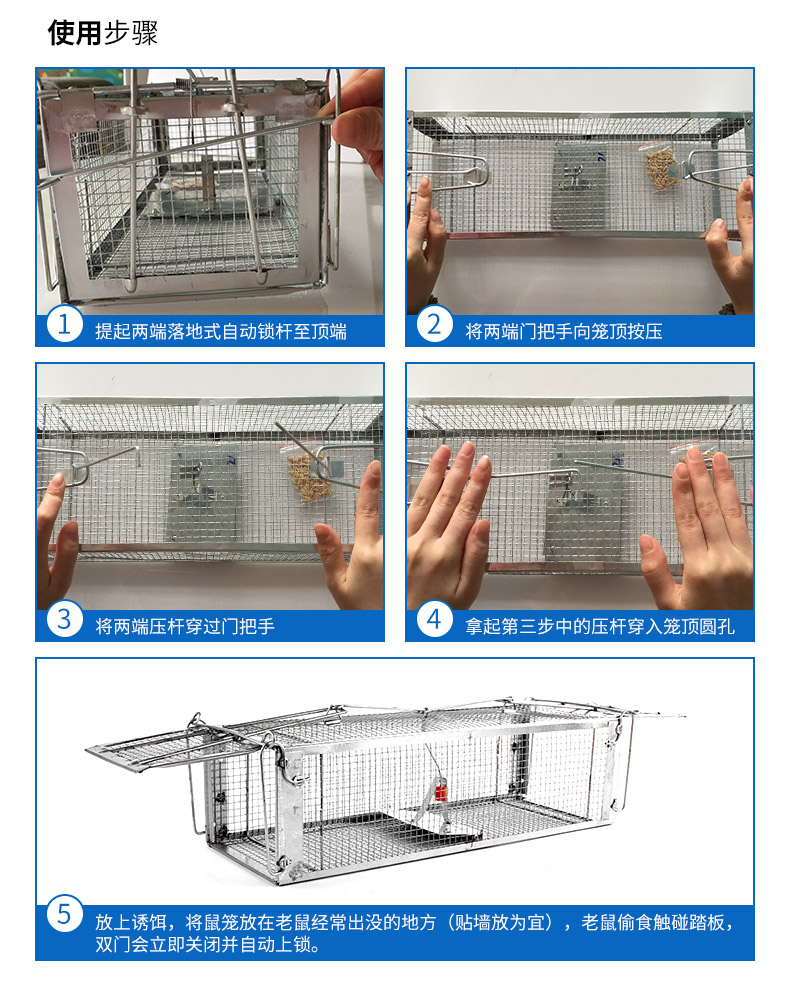 使用步骤

1 提起两端落地式自动锁杆至顶端

2 将两端门把手向笼顶按压

3 将两端压杆穿过门把手

4 拿起第三步中的压杆穿入笼顶圆孔

5 放上诱饵，将鼠笼放在老鼠经常出没的地方（贴墙放为宜），老鼠偷食触碰踏板，双门会立即关闭并自动上锁。