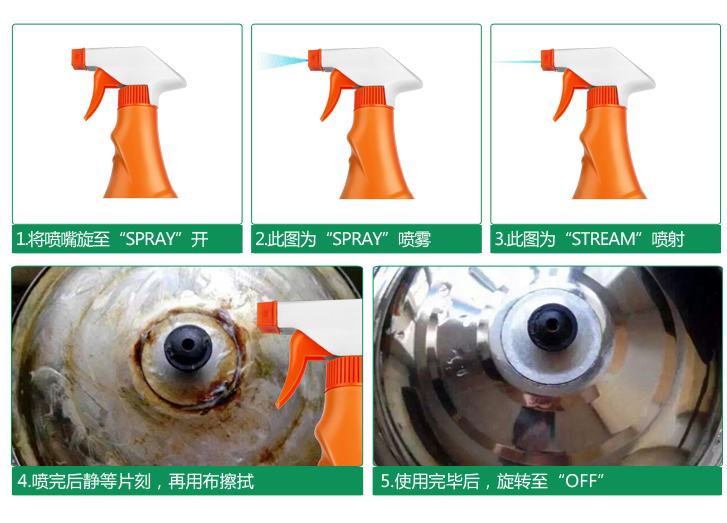 1.将喷嘴旋至“SPRAY”开

2.此图为“SPRAY”喷雾

3.此图为“STREAM”喷射

4.喷完后静等片刻，再用布擦拭

5.使用完毕后，旋转至“OFF”