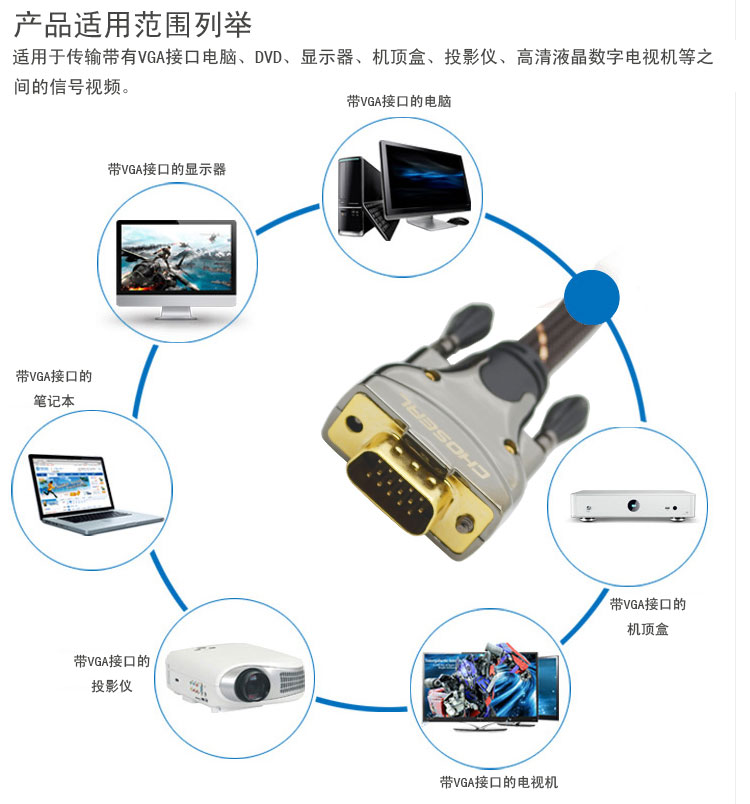 产品适用范围列举

适用于传输带有VGA接口电脑、DVD、显示器、机顶盒、投影仪、高清液晶数字电视机等之间的信号视频。

带VGA接口的电脑

带VGA接口的显示器

带VGA接口的笔记本

CHOSEAL

带VGA接口的机顶盒

带VGA接口的投影仪

带VGA接口的电视机