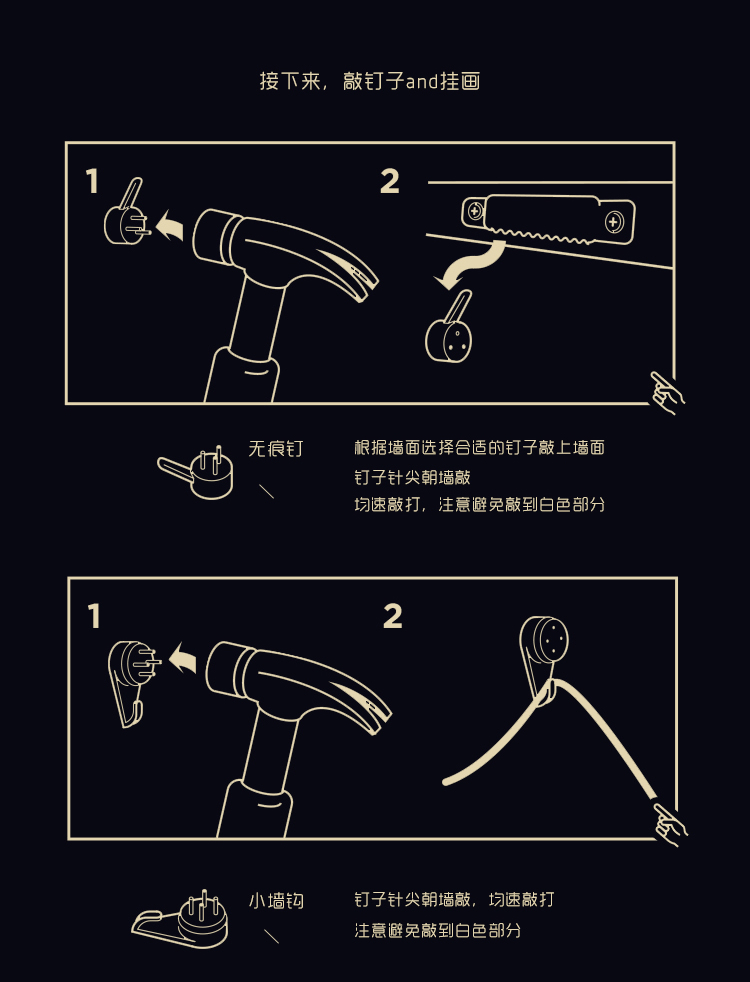 接下来，敲钉子and挂画

1

2

无痕钉

根据墙面选择合适的钉子敲上墙面
钉子针尖朝墙敲
均速敲打，注意避免敲到白色部分

1

2

小墙钩

钉子针尖朝墙敲，均速敲打
注意避免敲到白色部分