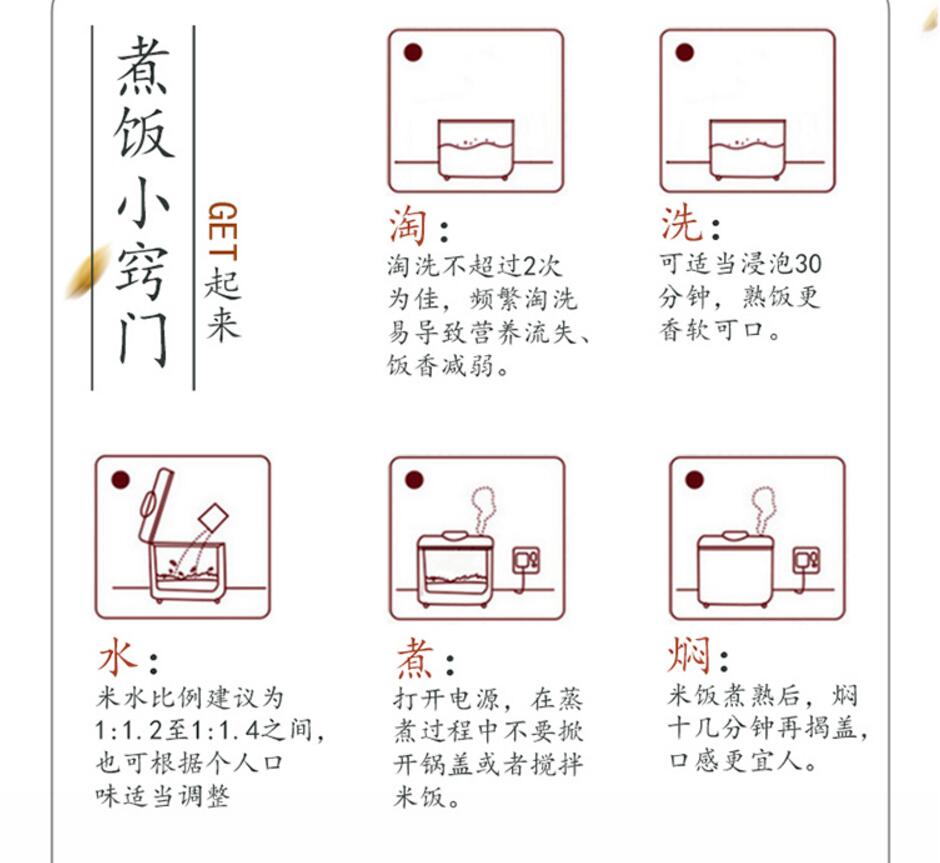 煮饭小窍门

GET起来

淘：
淘洗不超过2次为佳，频繁淘洗易导致营养流失、饭香减弱。

洗：
可适当浸泡30分钟，熟饭更香软可口。

水：
米水比例建议为1:1.2至1:1.4之间，也可根据个人口味适当调整

煮：
打开电源，在蒸煮过程中不要掀开锅盖或者搅拌米饭。

焖：
米饭煮熟后，焖十几分钟再揭盖，口感更宜人。