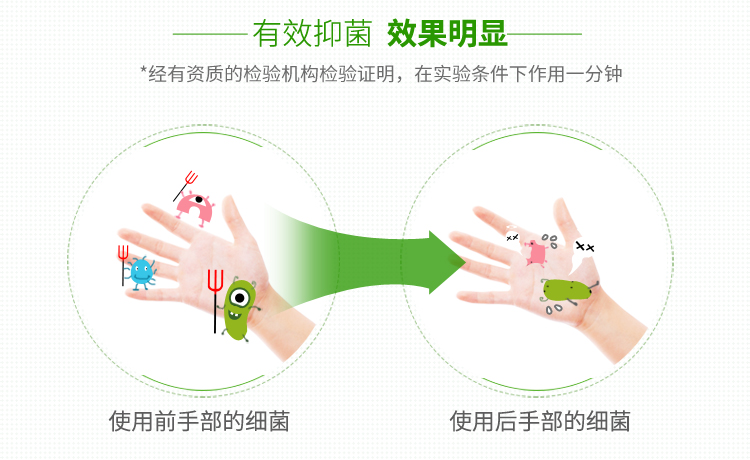 有效抑菌 效果明显

*经有资质的检验机构检验证明，在实验条件下作用一分钟

使用前手部的细菌

使用后手部的细菌