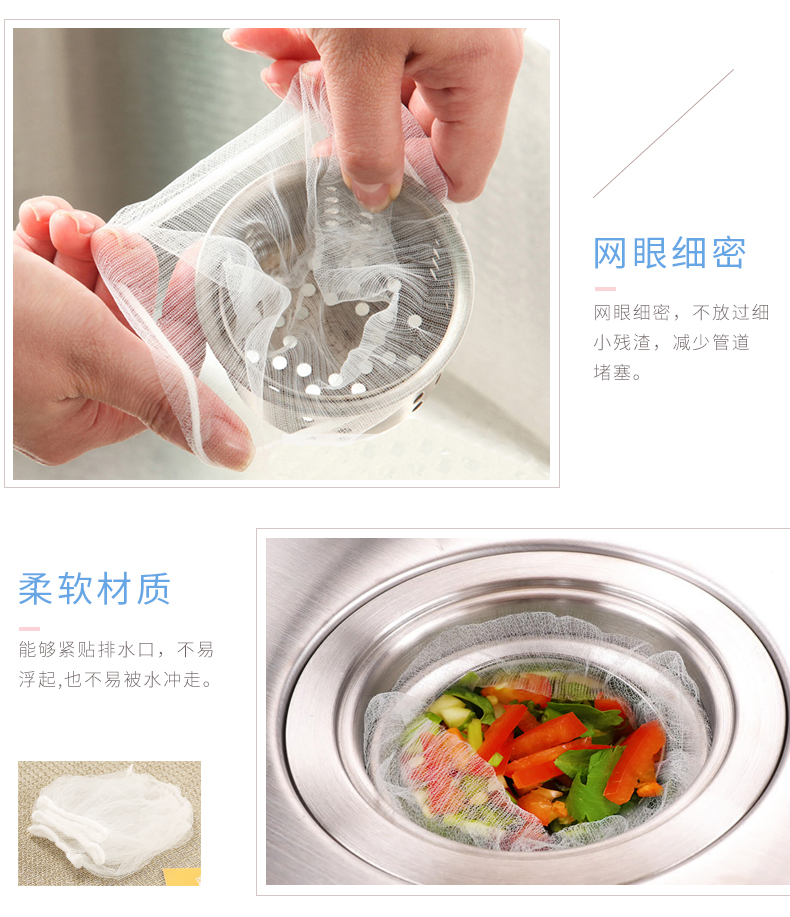 网眼细密

网眼细密，不放过细小残渣，减少管道堵塞。

柔软材质

能够紧贴排水口，不易浮起,也不易被水冲走。