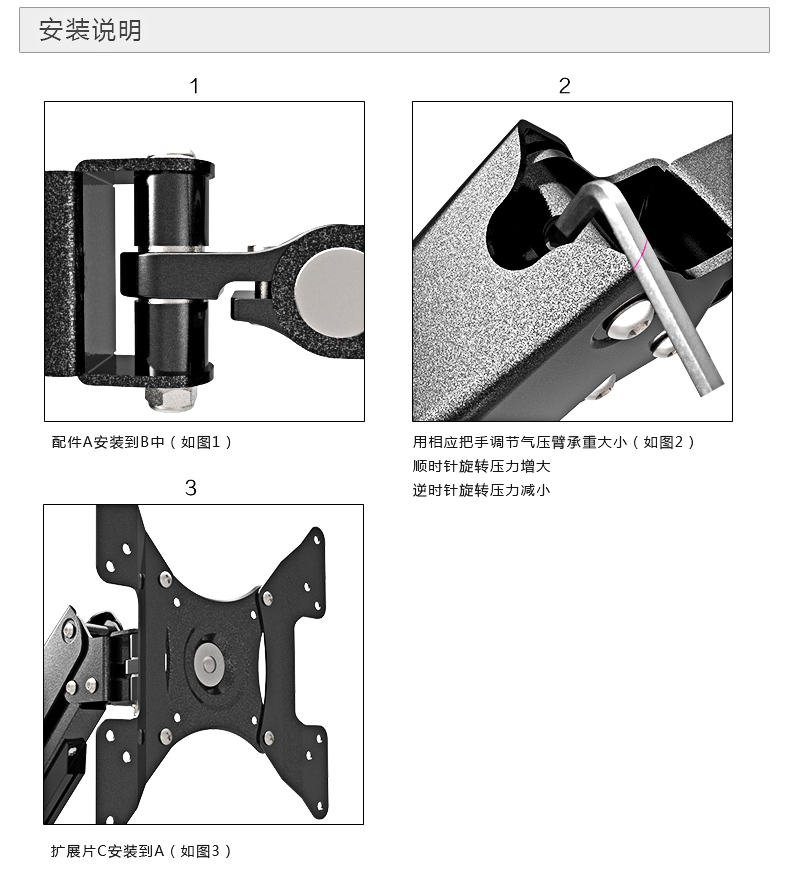 安装说明

1

配件A安装到B中（如图1）

2

用相应把手调节气压臂承重大小（如图2）
顺时针旋转压力增大
逆时针旋转压力减小

3

扩展片C安装到A（如图3）