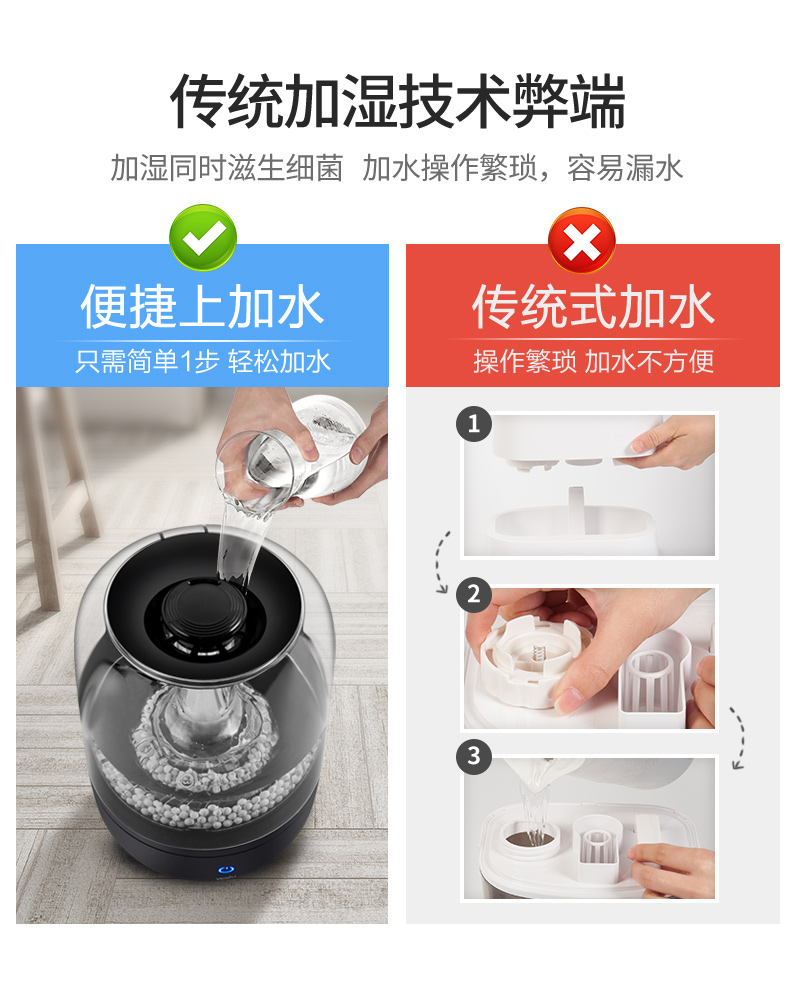 传统加湿技术弊端

加湿同时滋生细菌 加水操作繁琐，容易漏水

便捷上加水

只需简单1步 轻松加水

传统式加水

操作繁琐 加水不方便

1

2

3