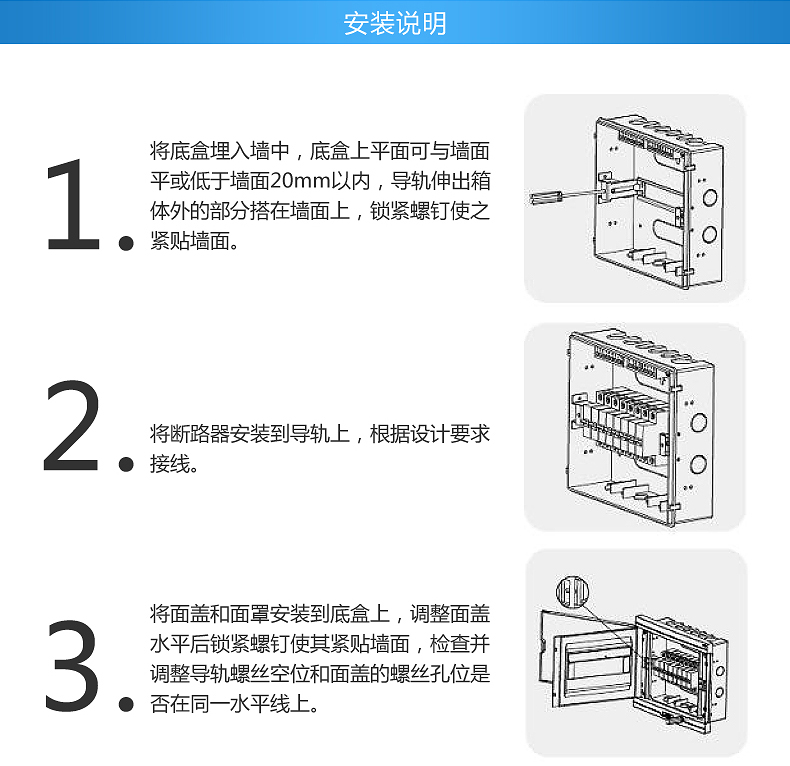 安装说明

1. 将底盒埋入墙中，底盒上平面可与墙面平或低于墙面20mm以内，导轨伸出箱体外的部分搭在墙面上，锁紧螺钉使之紧贴墙面。

2. 将断路器安装到导轨上，根据设计要求接线。

3. 将面盖和面罩安装到底盒上，调整面盖水平后锁紧螺钉使其紧贴墙面，检查并调整导轨螺丝空位和面盖的螺丝孔位是否在同一水平线上。