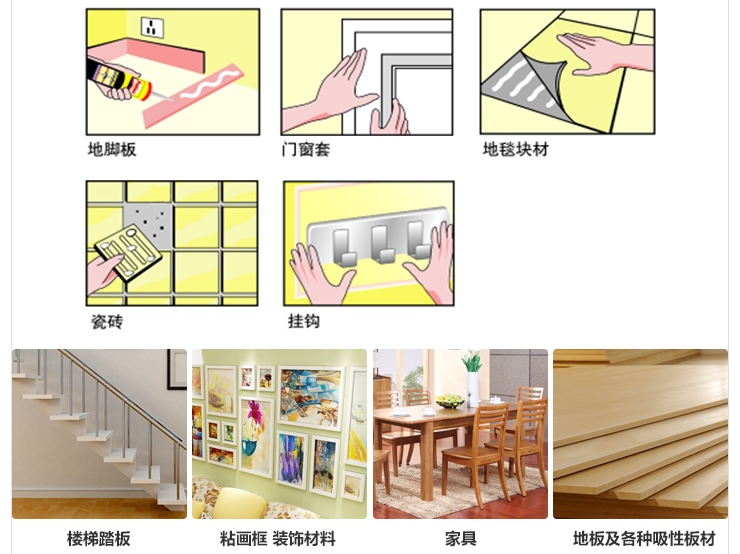 地脚板

门窗套

地毯块材

瓷砖

挂钩

楼梯踏板

粘画框 装饰材料

家具

地板及各种吸性板材