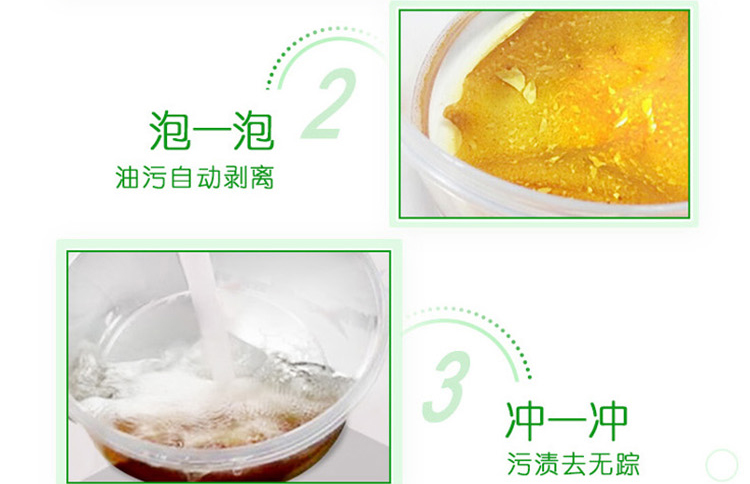 2
泡一泡
油污自动剥离

3
冲一冲
污渍去无踪