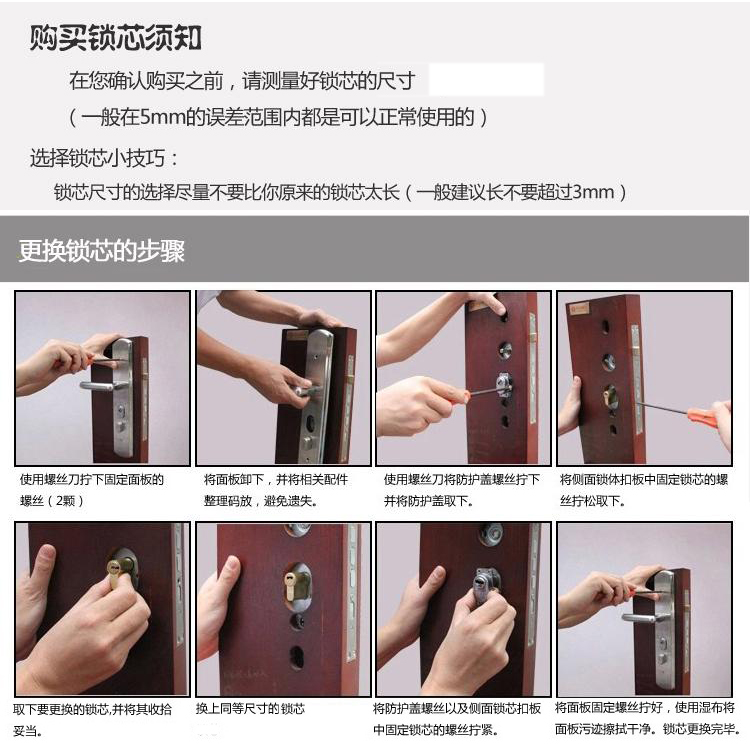 购买锁芯须知

在您确认购买之前，请测量好锁芯的尺寸

（一般在5mm的误差范围内都是可以正常使用的）

选择锁芯小技巧：

锁芯尺寸的选择尽量不要比你原来的锁芯太长（一般建议长不要超过3mm）

更换锁芯的步骤

使用螺丝刀拧下固定面板的螺丝（2颗）

将面板卸下，并将相关配件整理码放，避免遗失。

使用螺丝刀将防护盖螺丝拧下并将防护盖取下。

将侧面锁体扣板中固定锁芯的螺丝拧松取下。

取下要更换的锁芯,并将其收拾妥当。

换上同等尺寸的锁芯

将防护盖螺丝以及侧面锁芯扣板中固定锁芯的螺丝拧紧。

将面板固定螺丝拧好，使用湿布将面板污迹擦拭干净。锁芯更换完毕。