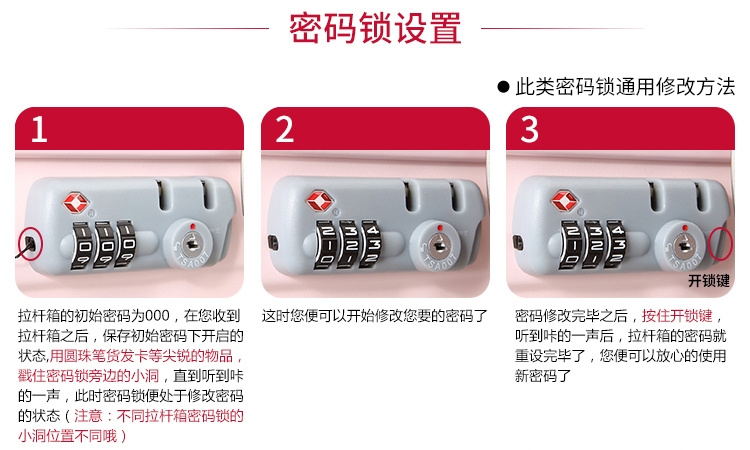 密码锁设置

● 此类密码锁通用修改方法

1

TSA007

拉杆箱的初始密码为000，在您收到拉杆箱之后，保存初始密码下开启的状态,用圆珠笔货发卡等尖锐的物品，戳住密码锁旁边的小洞，直到听到咔的一声，此时密码锁便处于修改密码的状态（注意：不同拉杆箱密码锁的小洞位置不同哦）

2

TSA007

这时您便可以开始修改您要的密码了

3

TSA007

开锁键

密码修改完毕之后，按住开锁键，听到咔的一声后，拉杆箱的密码就重设完毕了，您便可以放心的使用新密码了