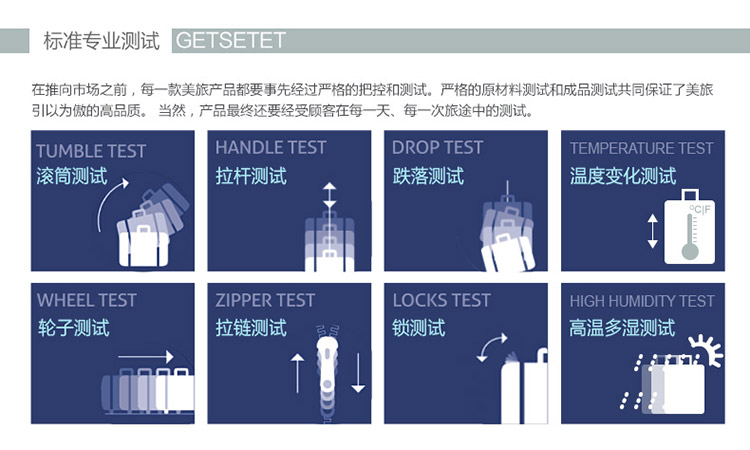 标准专业测试 GETSETET

在推向市场之前，每一款美旅产品都要事先经过严格的把控和测试。严格的原材料测试和成品测试共同保证了美旅引以为傲的高品质。 当然，产品最终还要经受顾客在每一天、每一次旅途中的测试。

TUMBLE TEST
滚筒测试

HANDLE TEST
拉杆测试

DROP TEST
跌落测试

TEMPERATURE TEST
温度变化测试
°C|F

WHEEL TEST
轮子测试

ZIPPER TEST
拉链测试

LOCKS TEST
锁测试

HIGH HUMIDITY TEST
高温多湿测试