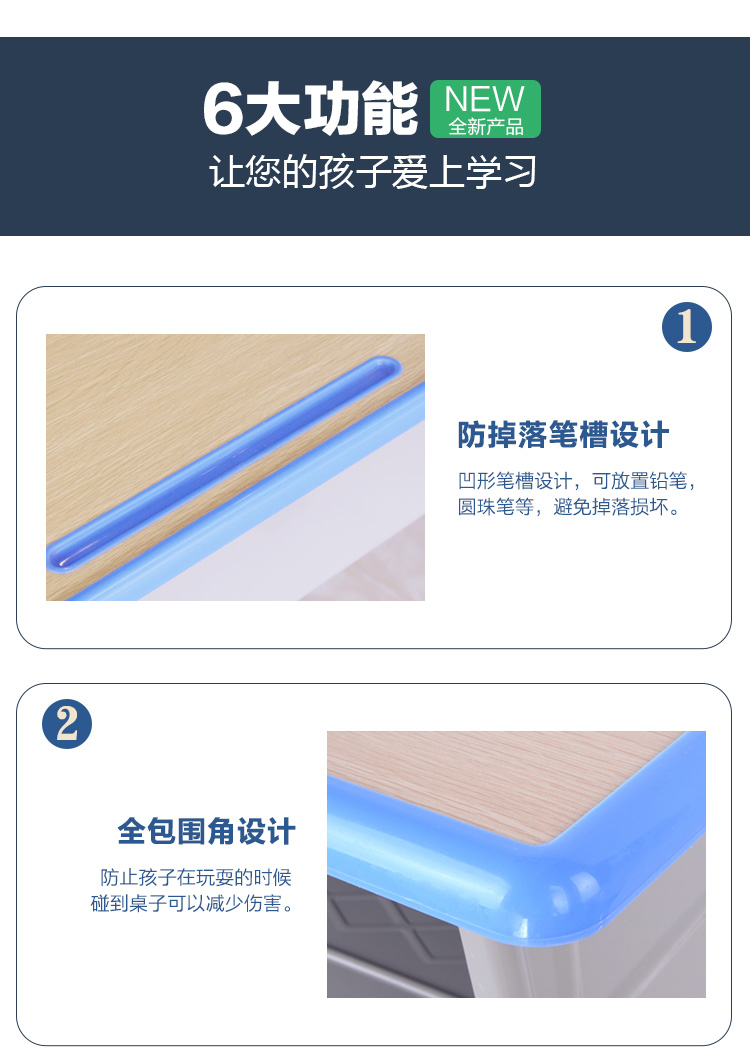 6大功能 NEW 全新产品

让您的孩子爱上学习

1

防掉落笔槽设计

凹形笔槽设计，可放置铅笔，圆珠笔等，避免掉落损坏。

2

全包围角设计

防止孩子在玩耍的时候碰到桌子可以减少伤害。