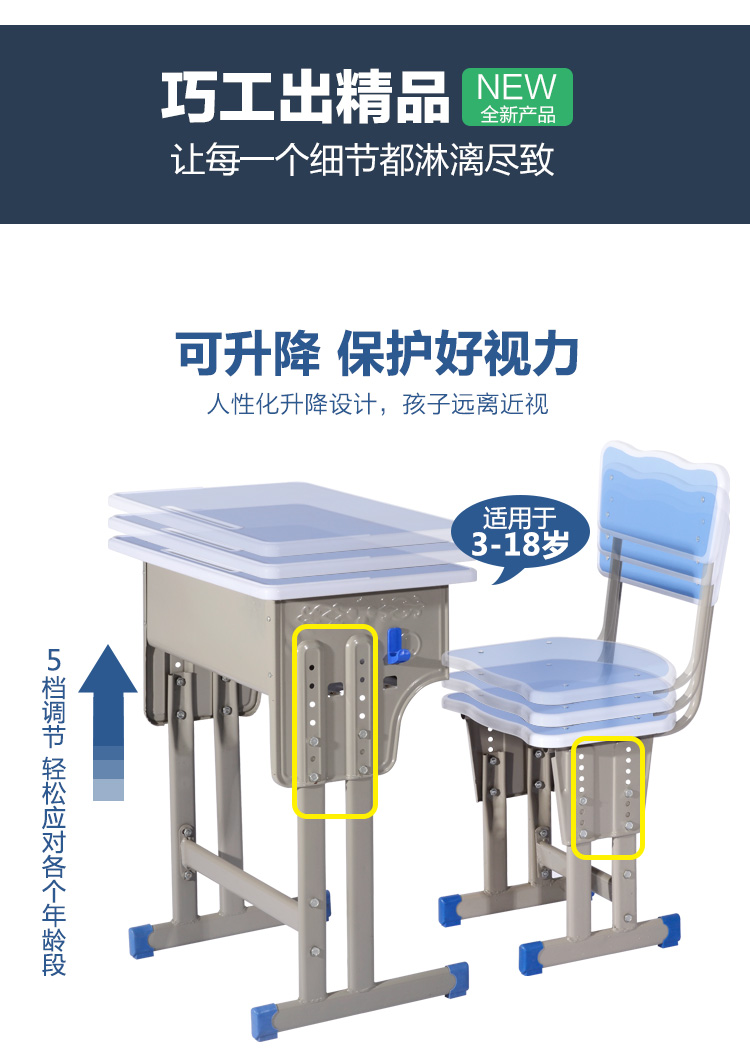 巧工出精品 NEW 全新产品
让每一个细节都淋漓尽致

可升降 保护好视力
人性化升降设计，孩子远离近视

适用于 3-18岁

5档调节 轻松应对各个年龄段