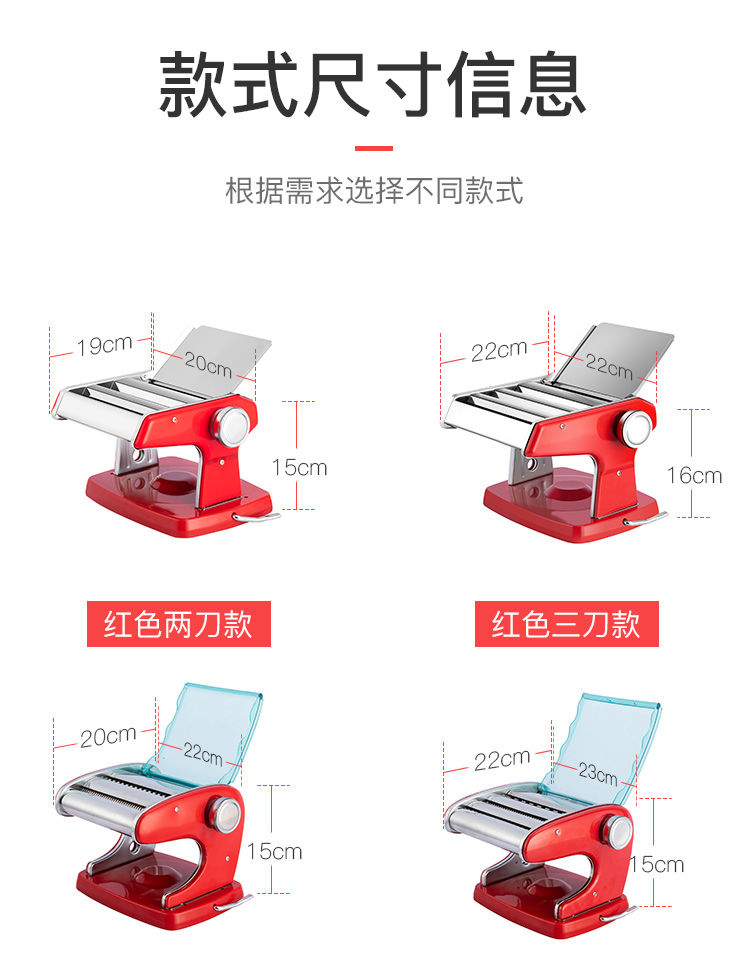 款式尺寸信息

根据需求选择不同款式

19cm
20cm
15cm

22cm
22cm
16cm

红色两刀款

红色三刀款

20cm
22cm
15cm

22cm
23cm
15cm