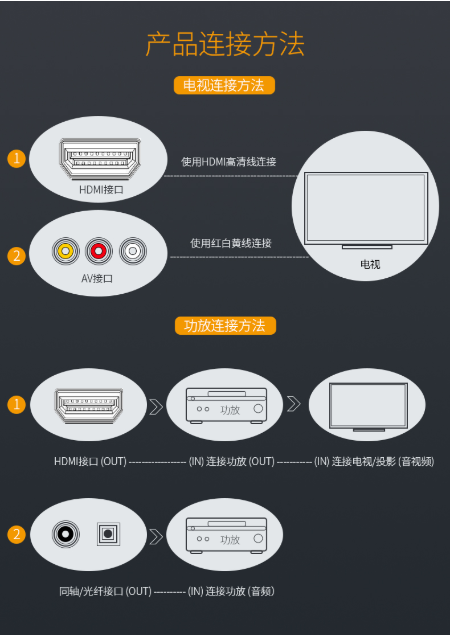 产品连接方法

电视连接方法

1

HDMI接口

使用HDMI高清线连接

2

AV接口

使用红白黄线连接

电视

功放连接方法

1

功放

HDMI接口 (OUT) ------------------- (IN) 连接功放 (OUT) ----------- (IN) 连接电视/投影 (音视频)

2

功放

同轴/光纤接口 (OUT) ---------- (IN) 连接功放 (音频)