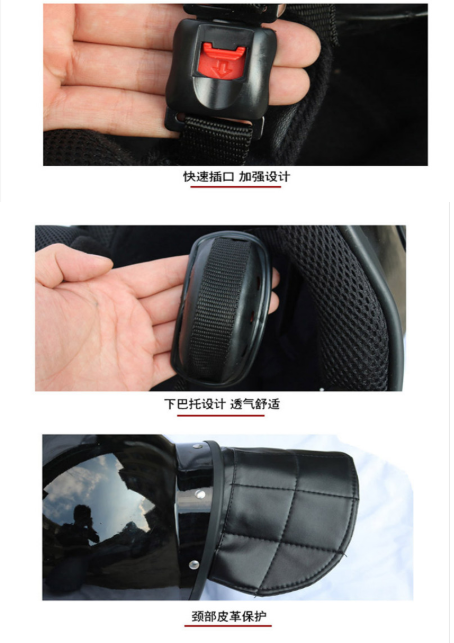 快速插口 加强设计

下巴托设计 透气舒适

颈部皮革保护