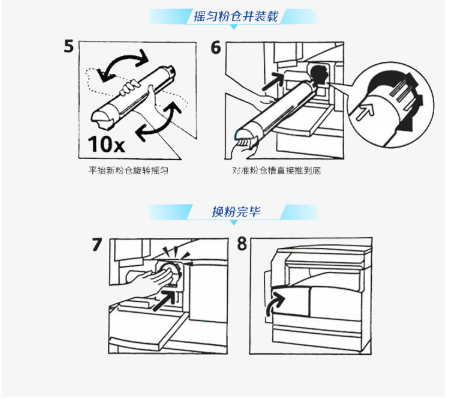 摇匀粉仓并装载

5

10x

平抬新粉仓旋转摇匀

6

对准粉仓槽直接推到底

换粉完毕

7

8