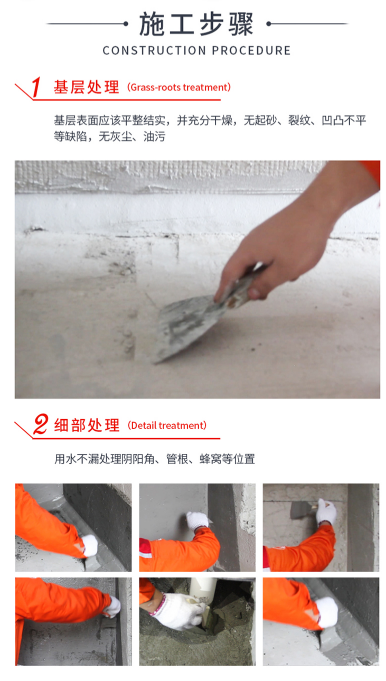 施工步骤

CONSTRUCTION PROCEDURE

1 基层处理 (Grass-roots treatment)

基层表面应该平整结实，并充分干燥，无起砂、裂纹、凹凸不平等缺陷，无灰尘、油污

2 细部处理 (Detail treatment)

用水不漏处理阴阳角、管根、蜂窝等位置