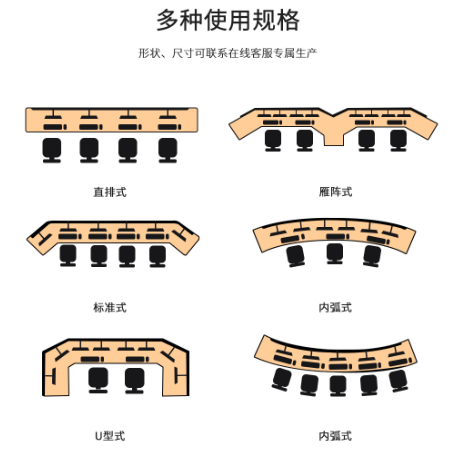 多种使用规格

形状、尺寸可联系在线客服专属生产

直排式

雁阵式

标准式

内弧式

U型式

内弧式