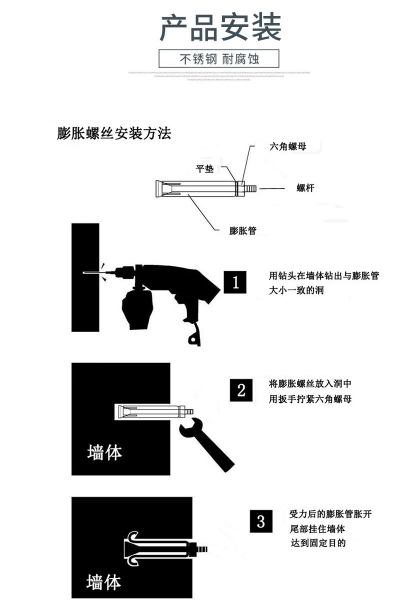 产品安装

不锈钢 耐腐蚀

膨胀螺丝安装方法

六角螺母

平垫

螺杆

膨胀管

1

用钻头在墙体钻出与膨胀管大小一致的洞

2

将膨胀螺丝放入洞中
用扳手拧紧六角螺母

墙体

3

受力后的膨胀管胀开
尾部挂住墙体
达到固定目的

墙体