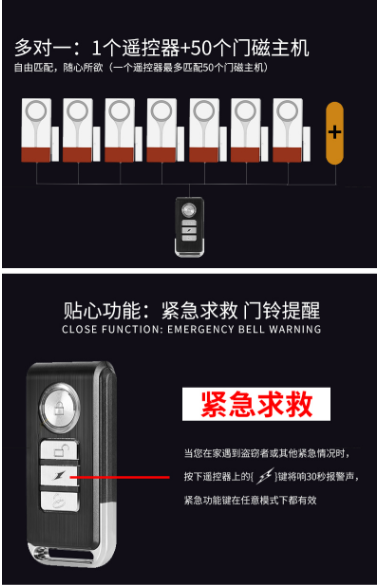 多对一：1个遥控器+50个门磁主机
自由匹配，随心所欲（一个遥控器最多匹配50个门磁主机）

+

贴心功能：紧急求救 门铃提醒
CLOSE FUNCTION: EMERGENCY BELL WARNING

紧急求救

当您在家遇到盗窃者或其他紧急情况时，按下遥控器上的{ }键将响30秒报警声，紧急功能键在任意模式下都有效