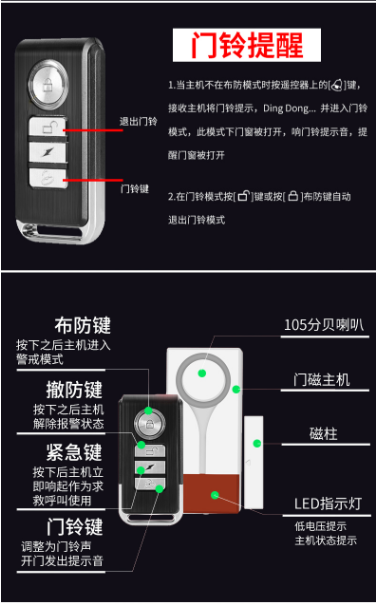 门铃提醒

退出门铃

门铃键

1.当主机不在布防模式时按遥控器上的[ ]键，接收主机将门铃提示，Ding Dong... 并进入门铃模式，此模式下门窗被打开，响门铃提示音，提醒门窗被打开

2.在门铃模式按[ ]键或按[ ]布防键自动退出门铃模式

布防键
按下之后主机进入警戒模式

撤防键
按下之后主机解除报警状态

紧急键
按下后主机立即响起作为求救呼叫使用

门铃键
调整为门铃声开门发出提示音

105分贝喇叭

门磁主机

磁柱

LED指示灯
低电压提示
主机状态提示