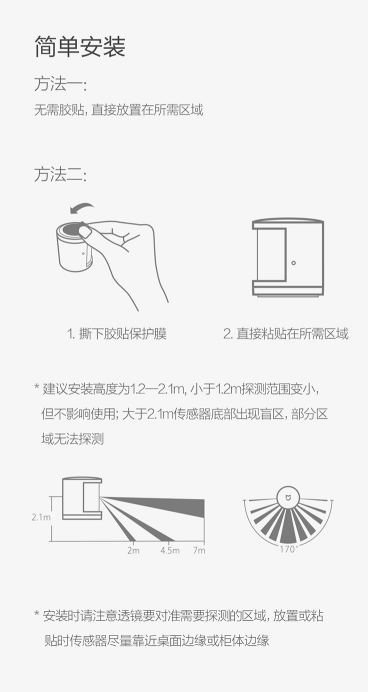 简单安装

方法一:
无需胶贴, 直接放置在所需区域

方法二:

1. 撕下胶贴保护膜

2. 直接粘贴在所需区域

* 建议安装高度为1.2—2.1m, 小于1.2m探测范围变小, 但不影响使用; 大于2.1m传感器底部出现盲区, 部分区域无法探测

2.1m

2m 4.5m 7m

170°

* 安装时请注意透镜要对准需要探测的区域, 放置或粘贴时传感器尽量靠近桌面边缘或柜体边缘