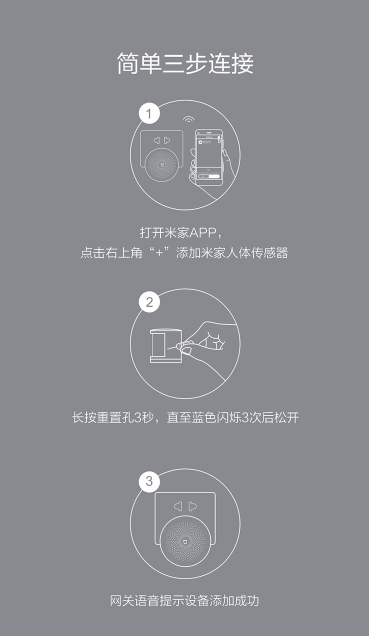 简单三步连接

1

打开米家APP，
点击右上角“+”添加米家人体传感器

2

长按重置孔3秒，直至蓝色闪烁3次后松开

3

网关语音提示设备添加成功